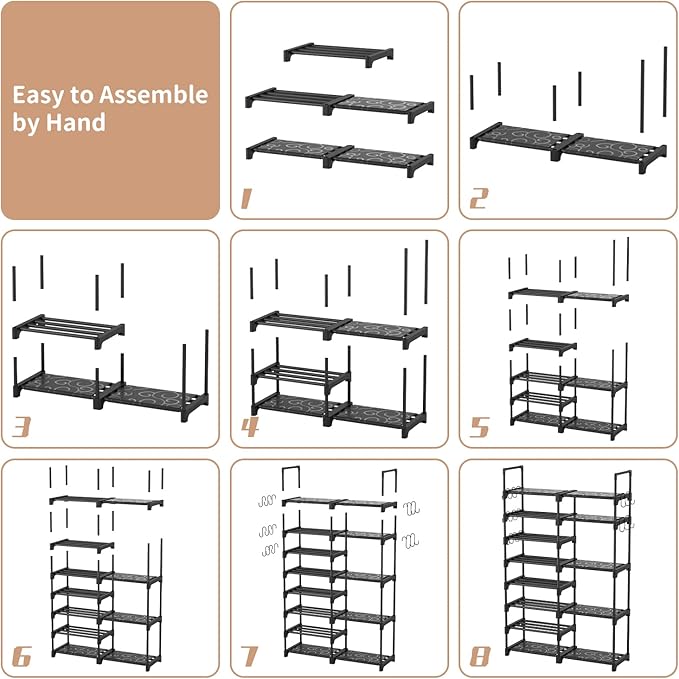 Easy to Assemble by Hand

1

2

3

4

5

6

7

8