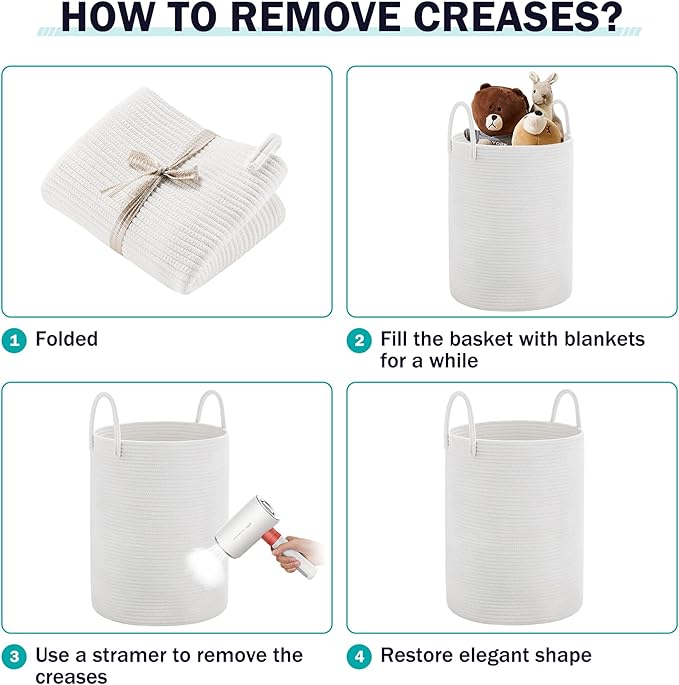 HOW TO REMOVE CREASES?

1 Folded

2 Fill the basket with blankets for a while

3 Use a stramer to remove the creases

4 Restore elegant shape