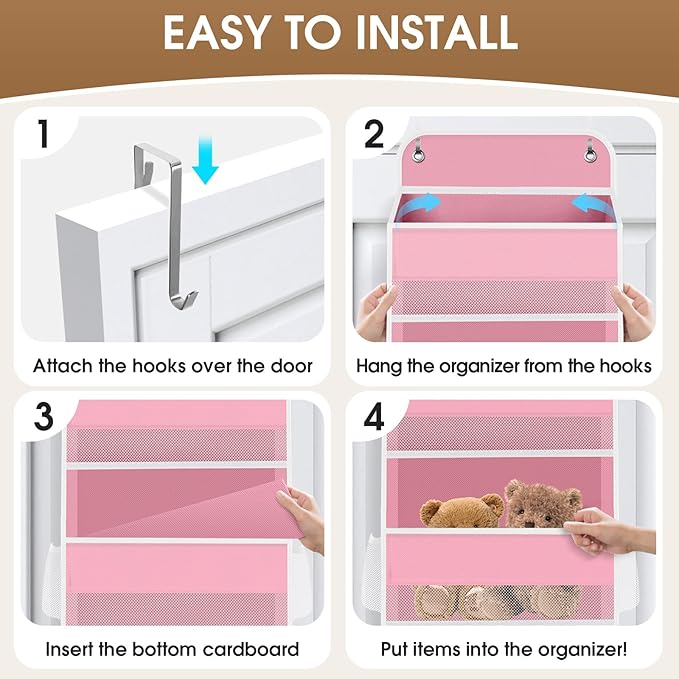 EASY TO INSTALL

1

Attach the hooks over the door

2

Hang the organizer from the hooks

3

Insert the bottom cardboard

4

Put items into the organizer!