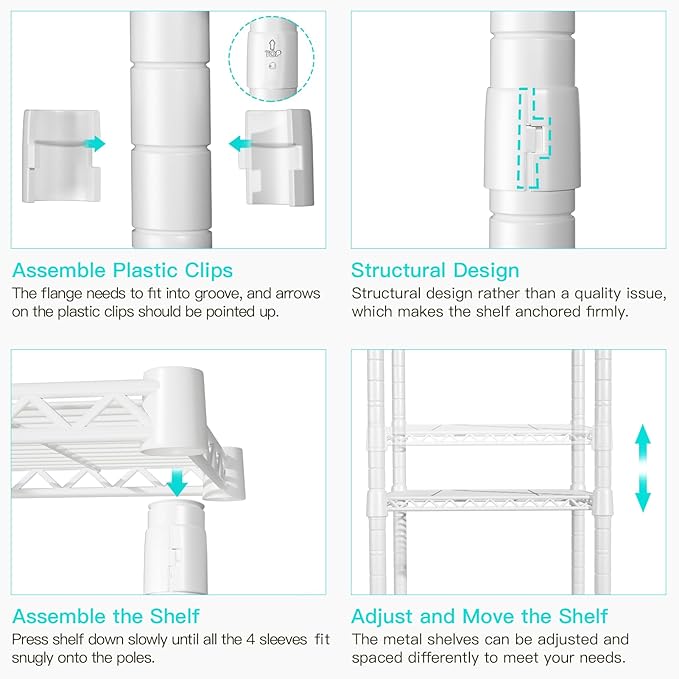 TOP

Assemble Plastic Clips
The flange needs to fit into groove, and arrows on the plastic clips should be pointed up.

Structural Design
Structural design rather than a quality issue, which makes the shelf anchored firmly.

Assemble the Shelf
Press shelf down slowly until all the 4 sleeves fit snugly onto the poles.

Adjust and Move the Shelf
The metal shelves can be adjusted and spaced differently to meet your needs.