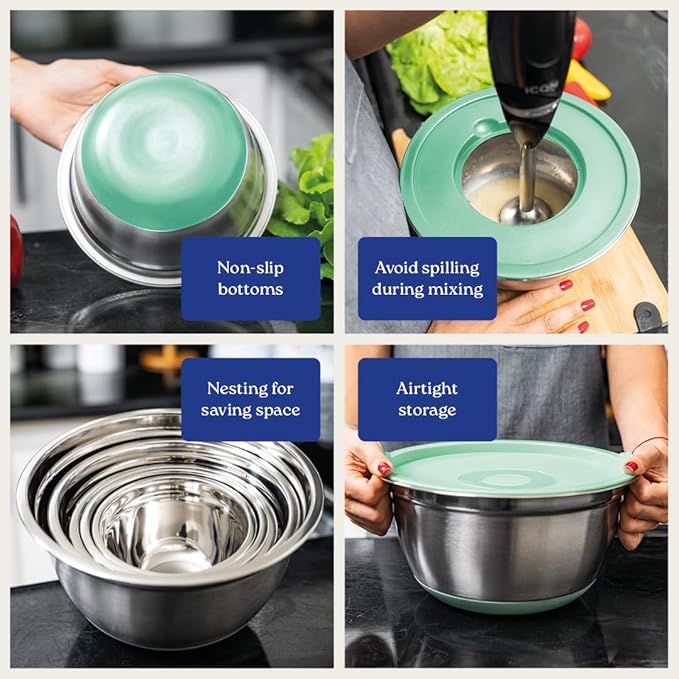 Non-slip bottoms

Avoid spilling during mixing

Nesting for saving space

Airtight storage