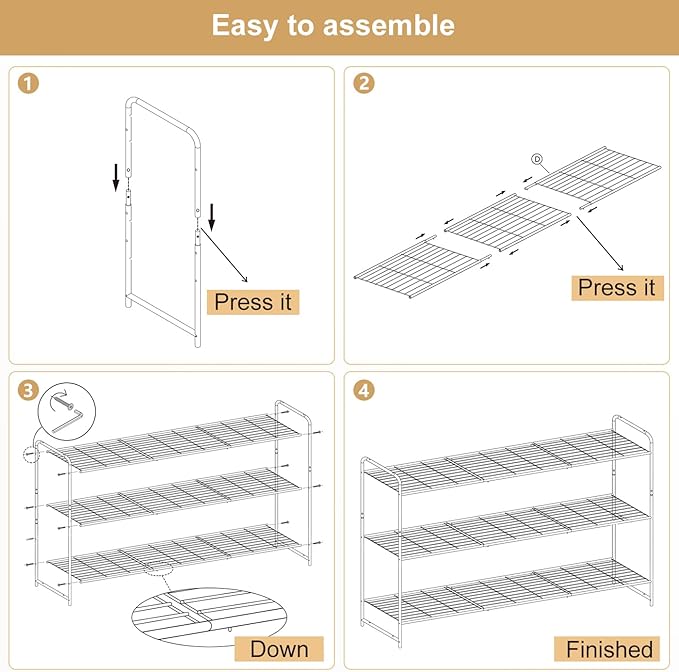 Easy to assemble

1

Press it

2

D

Press it

3

Down

4

Finished