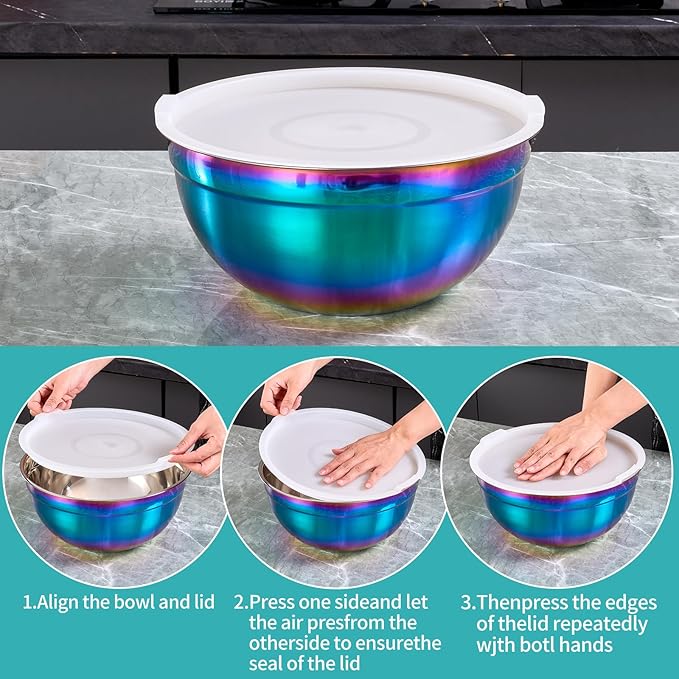 1.Align the bowl and lid

2.Press one sideand let the air presfrom the otherside to ensurethe seal of the lid

3.Thenpress the edges of thelid repeatedly wjth botl hands