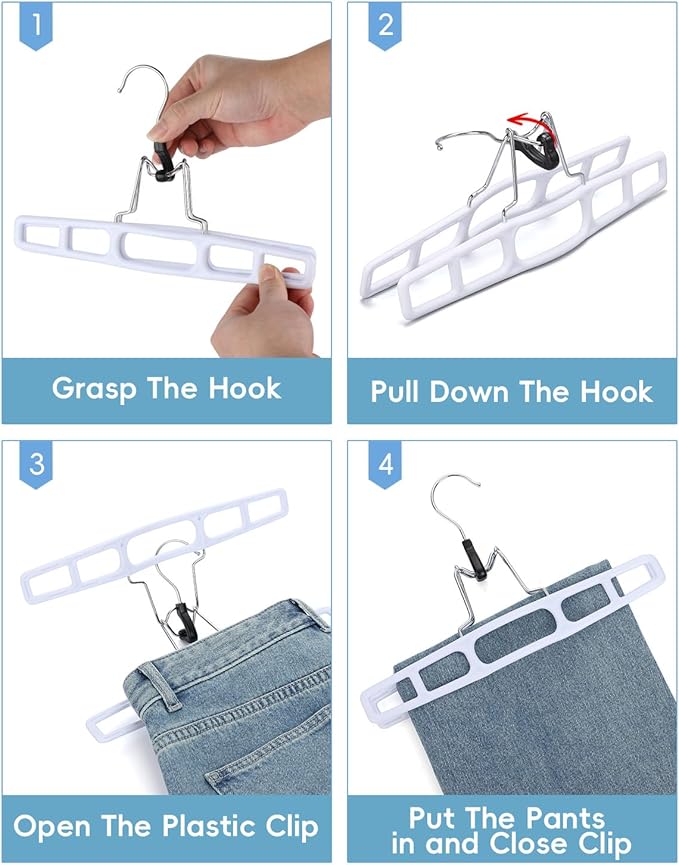 1

Grasp The Hook

2

Pull Down The Hook

3

Open The Plastic Clip

4

Put The Pants in and Close Clip