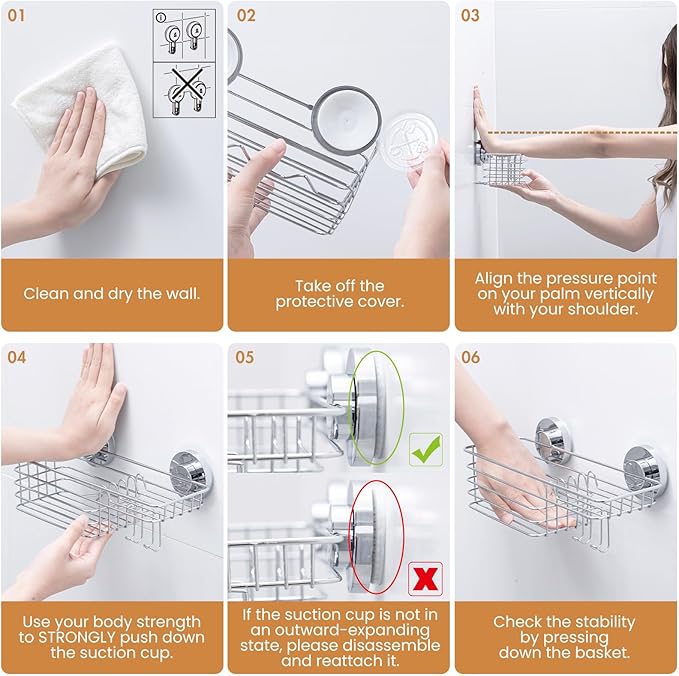 01

Clean and dry the wall.

02

Take off the protective cover.

03

Align the pressure point on your palm vertically with your shoulder.

04

Use your body strength to STRONGLY push down the suction cup.

05

If the suction cup is not in an outward-expanding state, please disassemble and reattach it.

06

Check the stability by pressing down the basket.