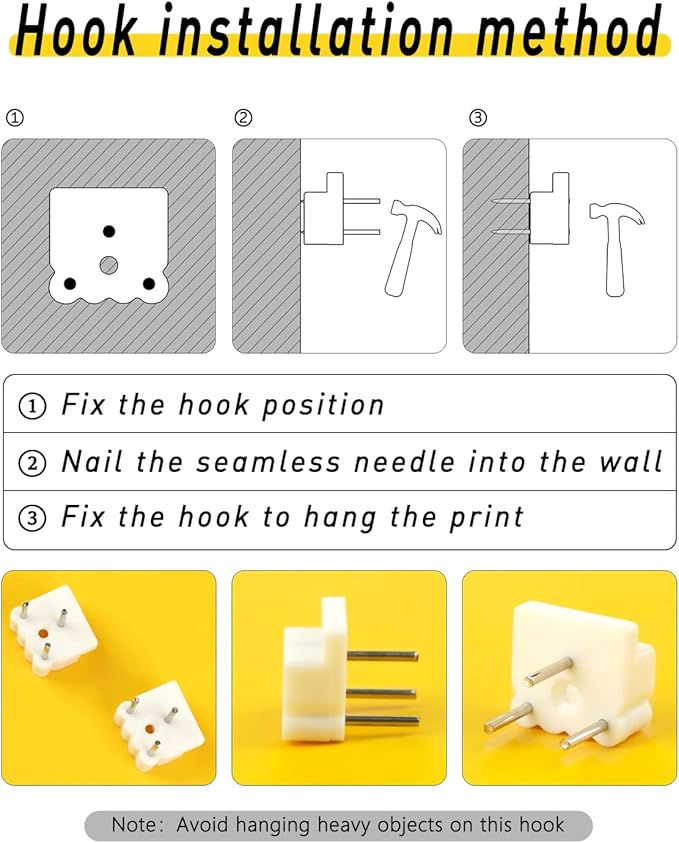 Hook installation method

①

②

③

① Fix the hook position

② Nail the seamless needle into the wall

③ Fix the hook to hang the print

Note: Avoid hanging heavy objects on this hook