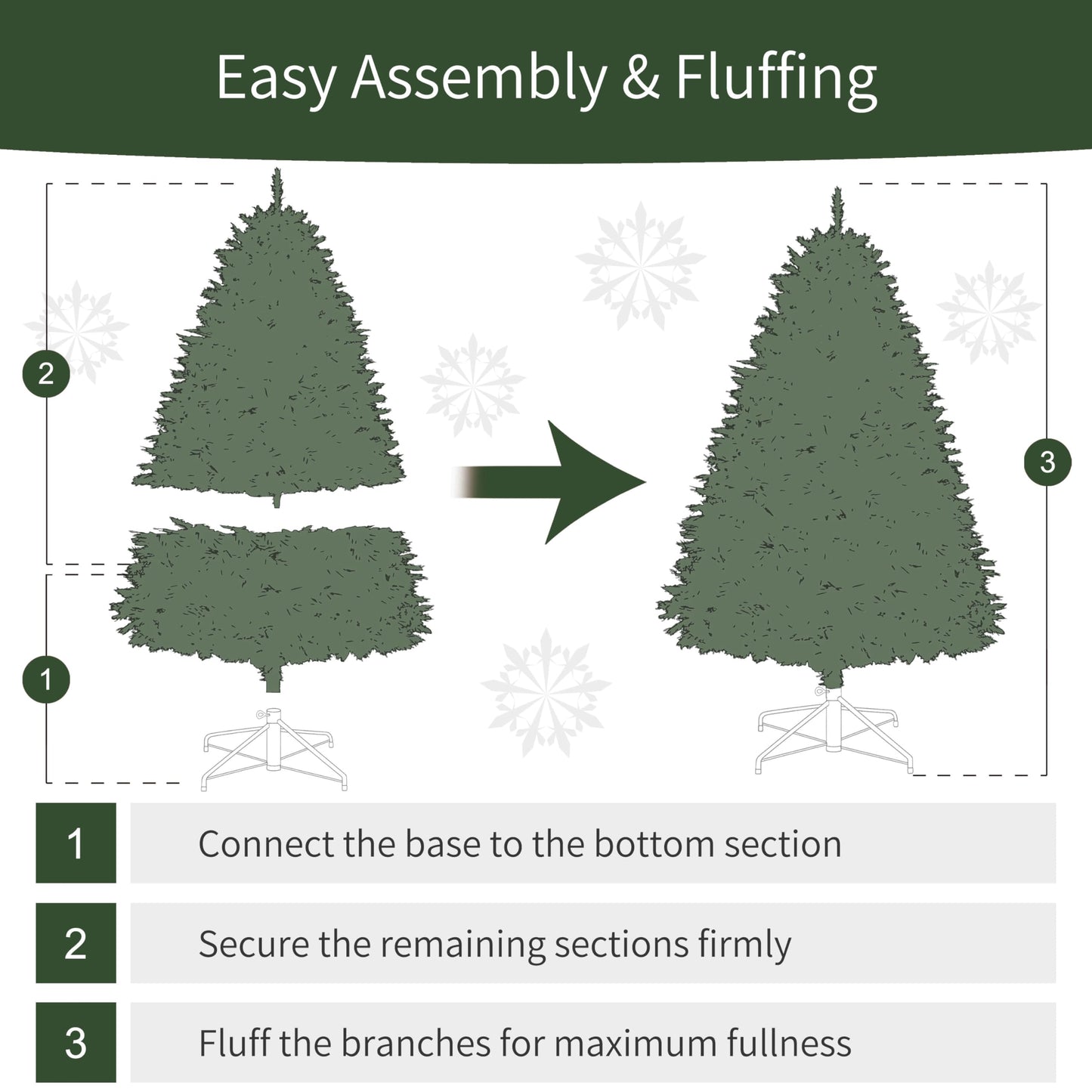 Easy Assembly & Fluffing

2

1

3

1 Connect the base to the bottom section

2 Secure the remaining sections firmly

3 Fluff the branches for maximum fullness