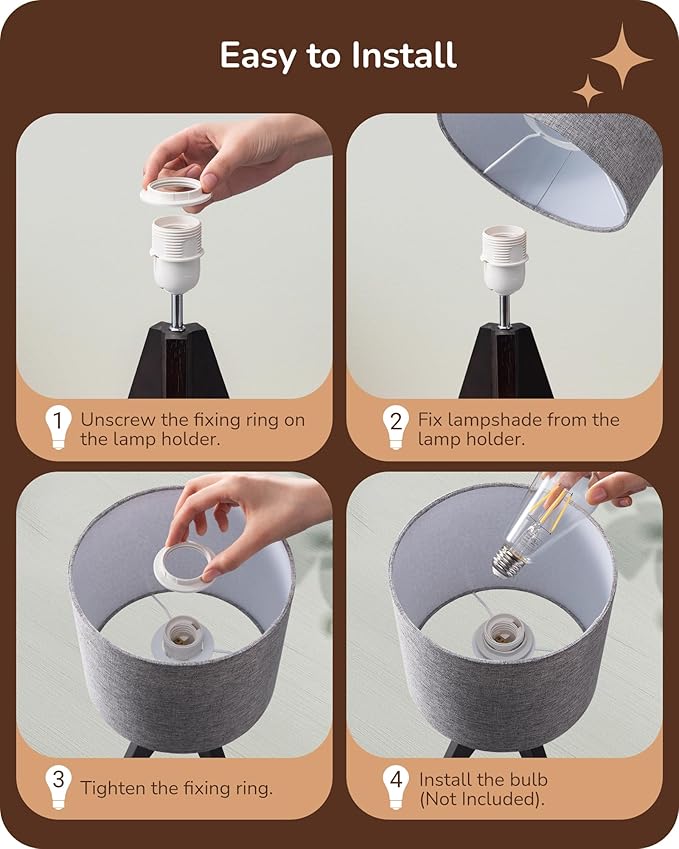 Easy to Install

1 Unscrew the fixing ring on the lamp holder.

2 Fix lampshade from the lamp holder.

3 Tighten the fixing ring.

4 Install the bulb (Not Included).