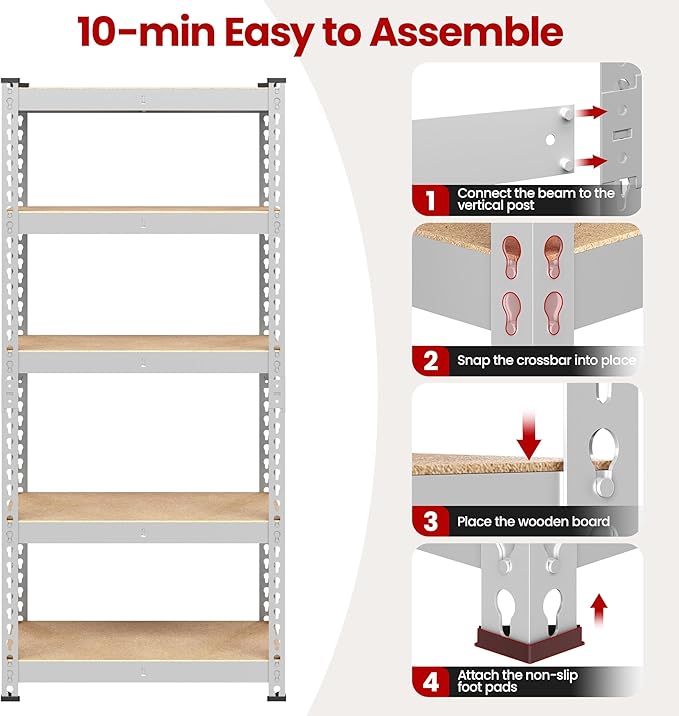 10-min Easy to Assemble

1 Connect the beam to the vertical post

2 Snap the crossbar into place

3 Place the wooden board

4 Attach the non-slip foot pads