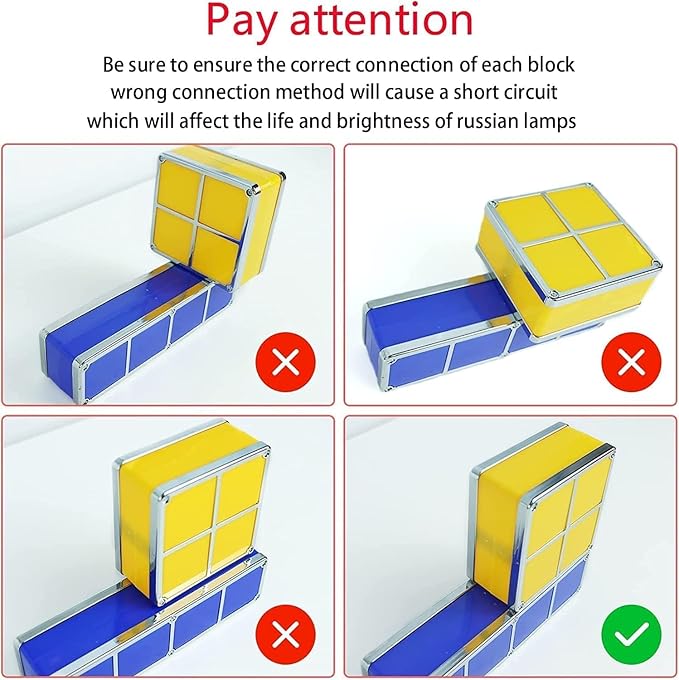 Pay attention

Be sure to ensure the correct connection of each block wrong connection method will cause a short circuit which will affect the life and brightness of russian lamps