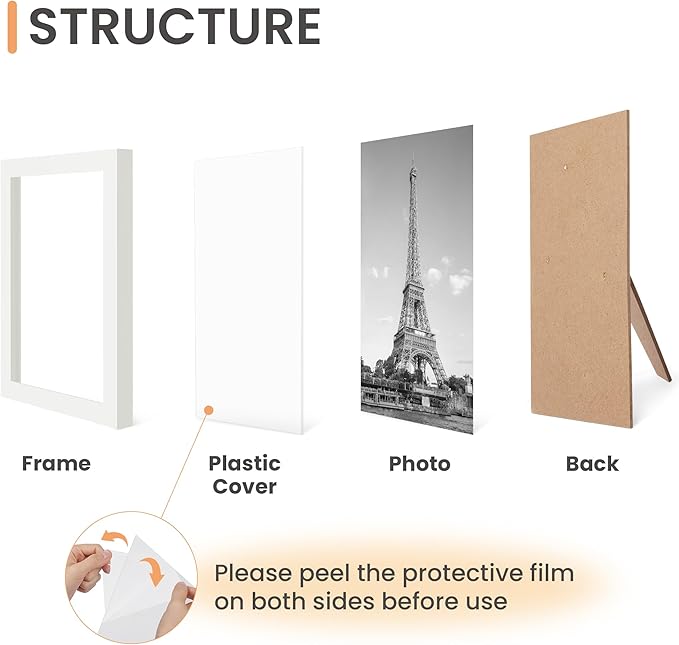 STRUCTURE

Frame

Plastic Cover

Photo

Back

Please peel the protective film on both sides before use