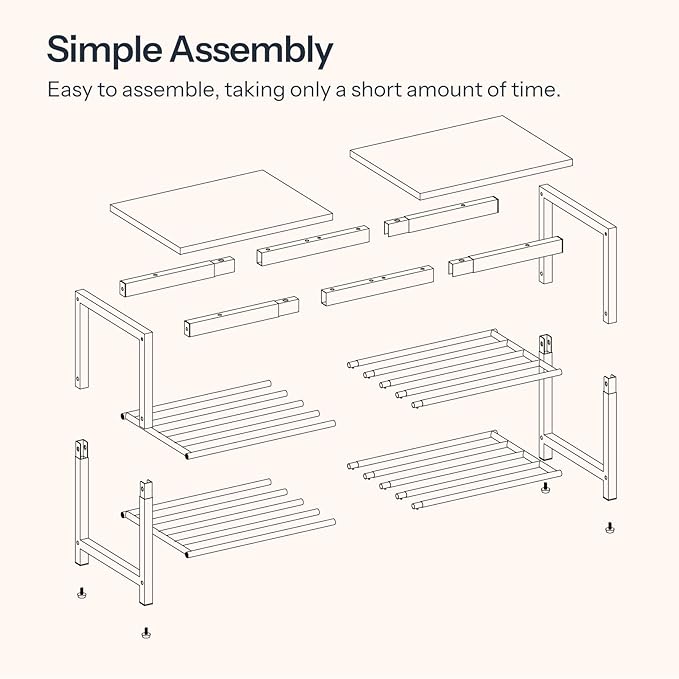 Simple Assembly

Easy to assemble, taking only a short amount of time.