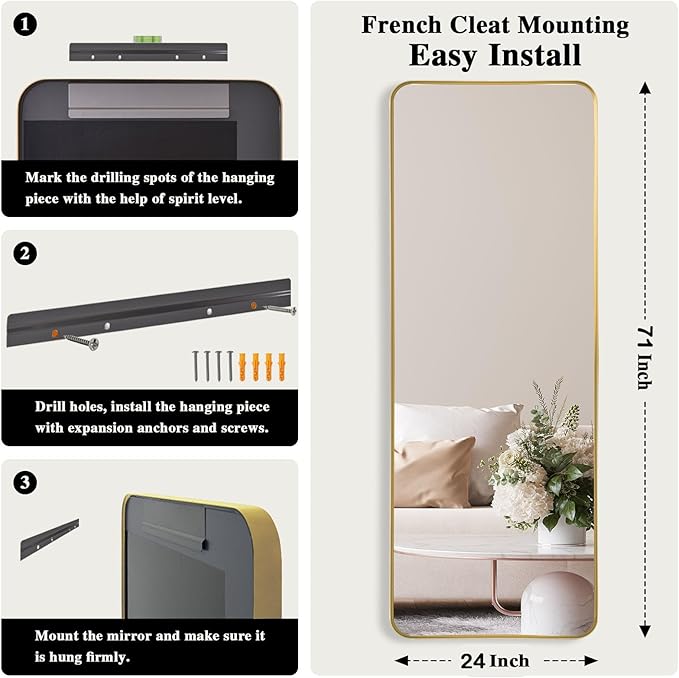 1

Mark the drilling spots of the hanging piece with the help of spirit level.

2

Drill holes, install the hanging piece with expansion anchors and screws.

3

Mount the mirror and make sure it is hung firmly.

French Cleat Mounting
Easy Install

71 Inch

24 Inch