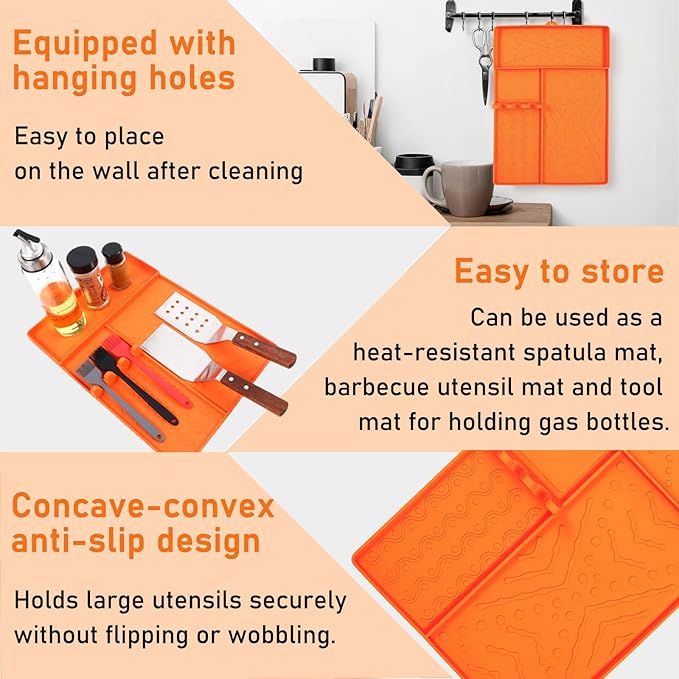 Equipped with hanging holes

Easy to place on the wall after cleaning

Easy to store

Can be used as a heat-resistant spatula mat, barbecue utensil mat and tool mat for holding gas bottles.

Concave-convex anti-slip design

Holds large utensils securely without flipping or wobbling.