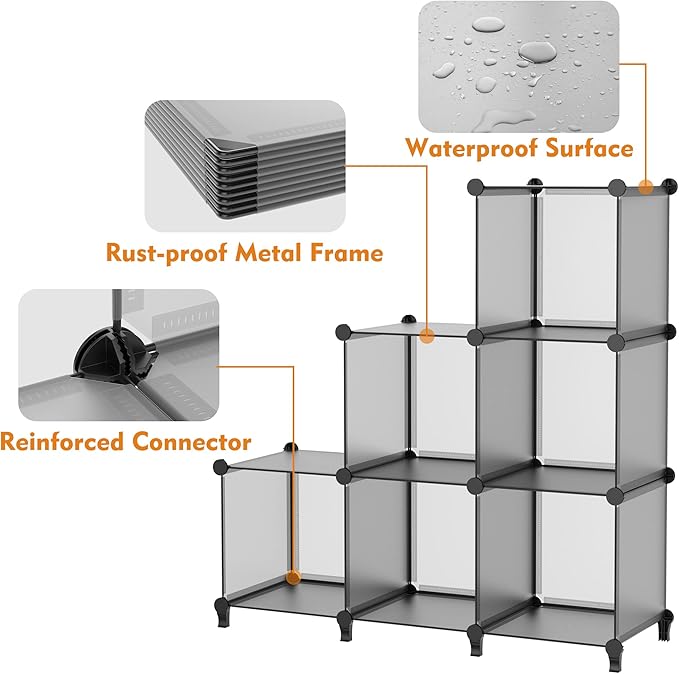 Waterproof Surface

Rust-proof Metal Frame

Reinforced Connector