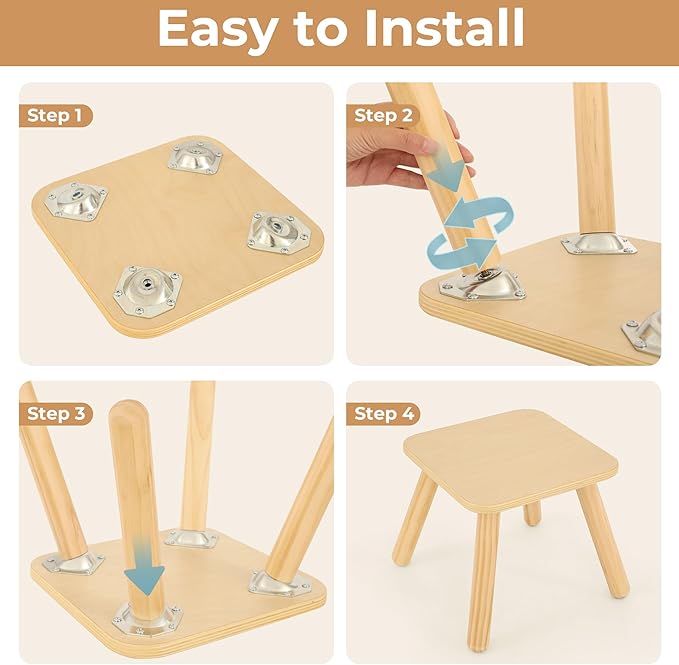 Easy to Install

Step 1

Step 2

Step 3

Step 4