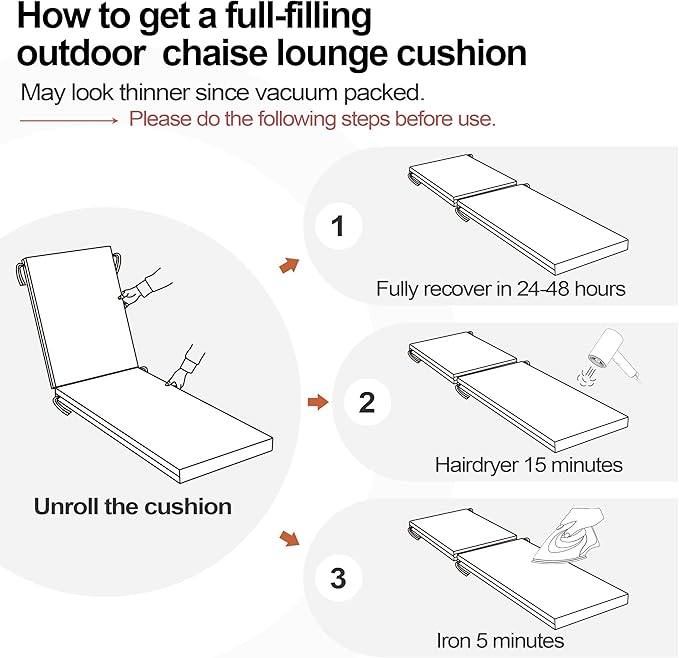 How to get a full-filling outdoor chaise lounge cushion

May look thinner since vacuum packed.

Please do the following steps before use.

Unroll the cushion

1

Fully recover in 24-48 hours

2

Hairdryer 15 minutes

3

Iron 5 minutes