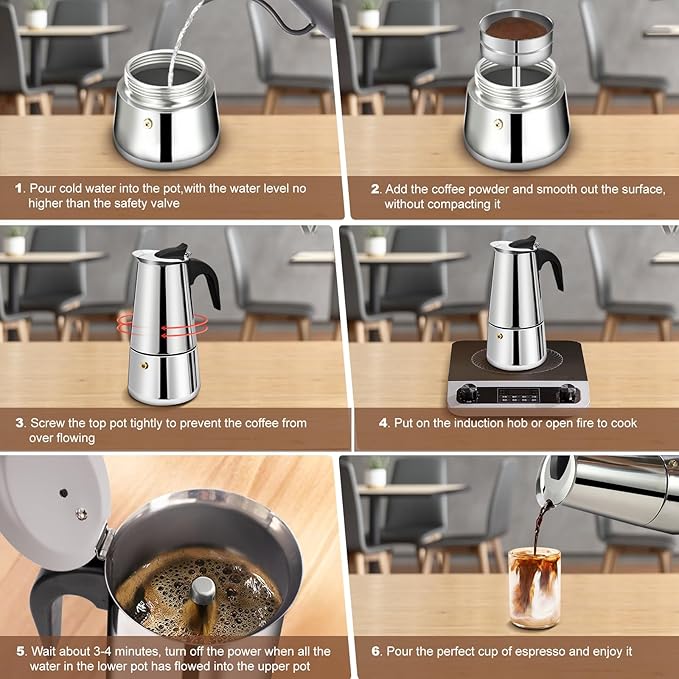 1. Pour cold water into the pot,with the water level no higher than the safety valve

2. Add the coffee powder and smooth out the surface, without compacting it

3. Screw the top pot tightly to prevent the coffee from over flowing

4. Put on the induction hob or open fire to cook

5. Wait about 3-4 minutes, turn off the power when all the water in the lower pot has flowed into the upper pot

6. Pour the perfect cup of espresso and enjoy it