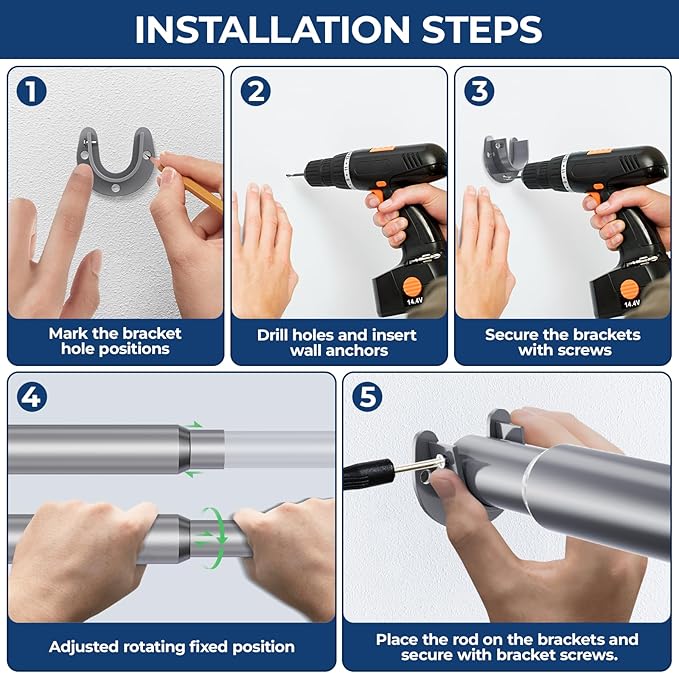 INSTALLATION STEPS

1

Mark the bracket hole positions

2

14.4V

Drill holes and insert wall anchors

3

14.4V

Secure the brackets with screws

4

Adjusted rotating fixed position

5

Place the rod on the brackets and secure with bracket screws.