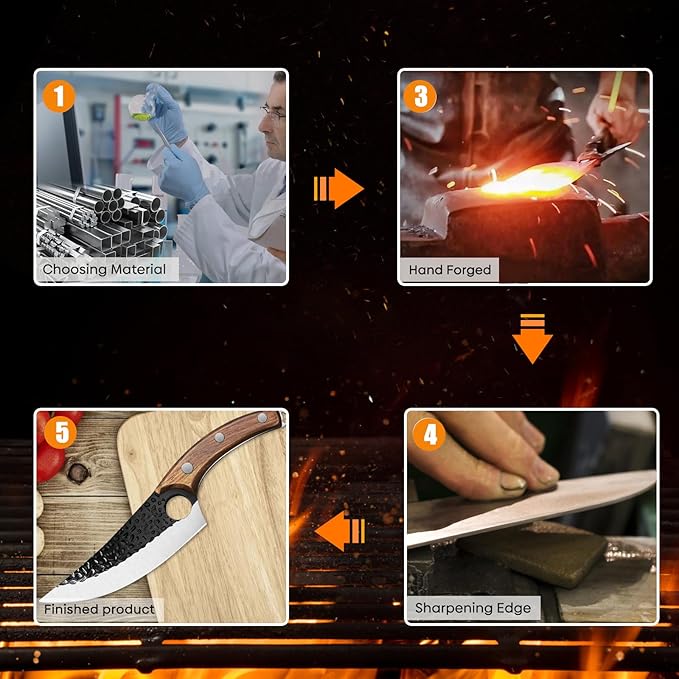 1
Choosing Material

3
Hand Forged

4
Sharpening Edge

5
Finished product