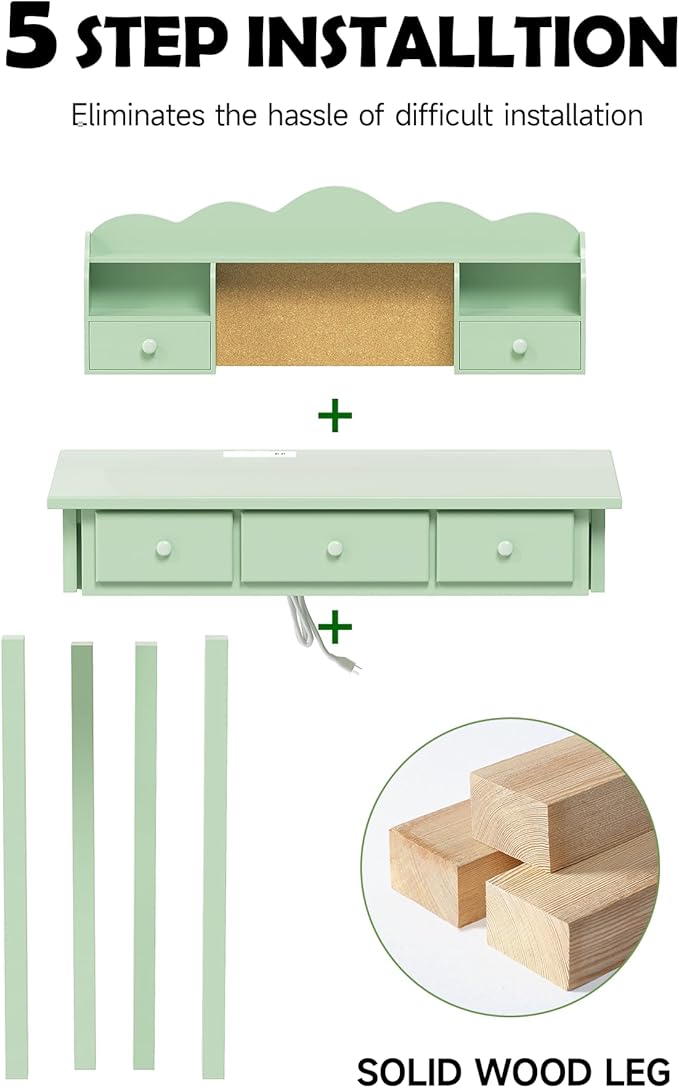 5 STEP INSTALLTION

Eliminates the hassle of difficult installation

+

+

SOLID WOOD LEG