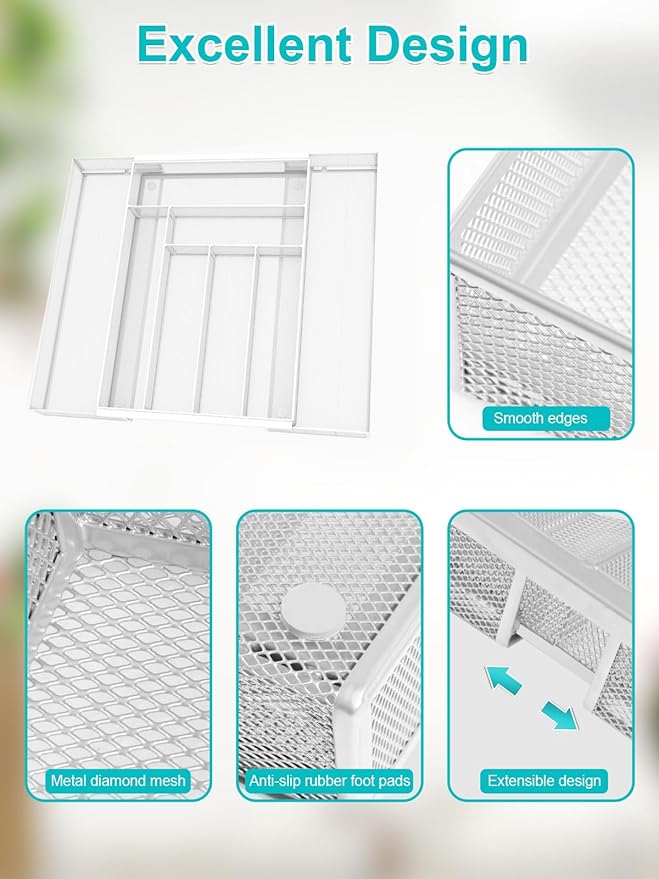 Excellent Design

Smooth edges

Metal diamond mesh

Anti-slip rubber foot pads

Extensible design