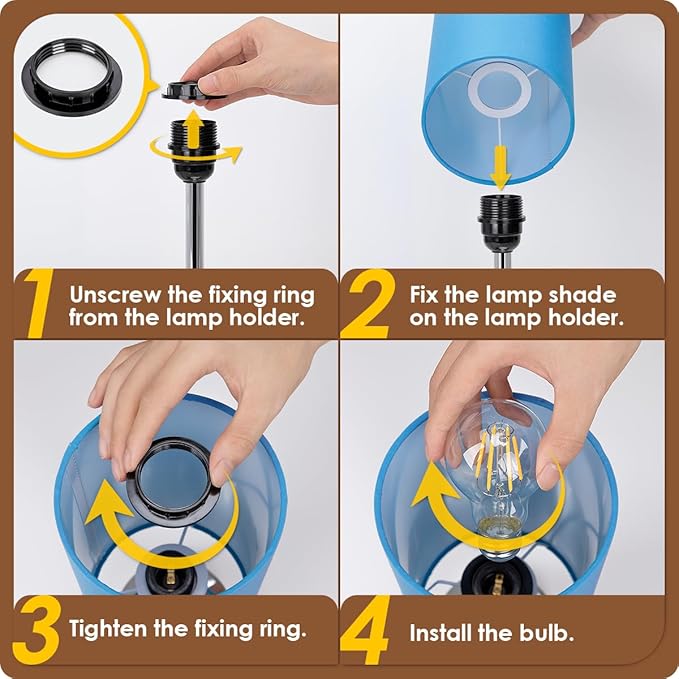 1 Unscrew the fixing ring from the lamp holder.

2 Fix the lamp shade on the lamp holder.

3 Tighten the fixing ring.

4 Install the bulb.