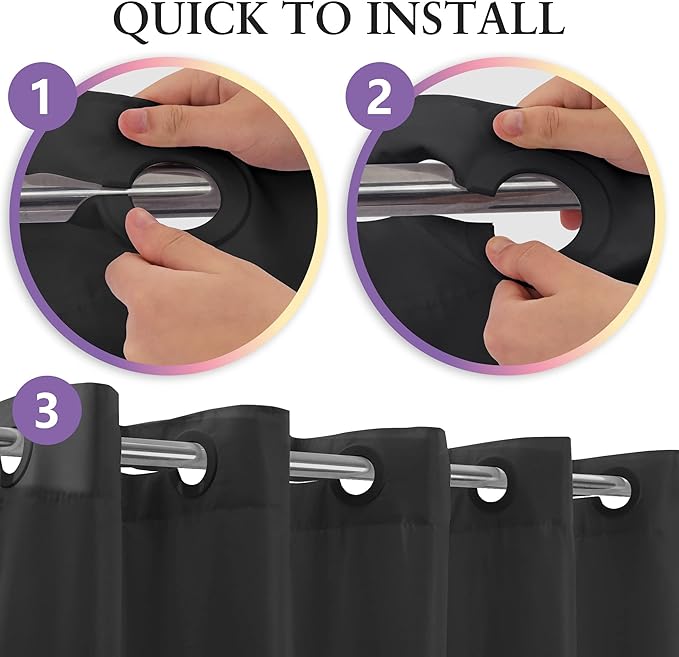 QUICK TO INSTALL

1

2

3