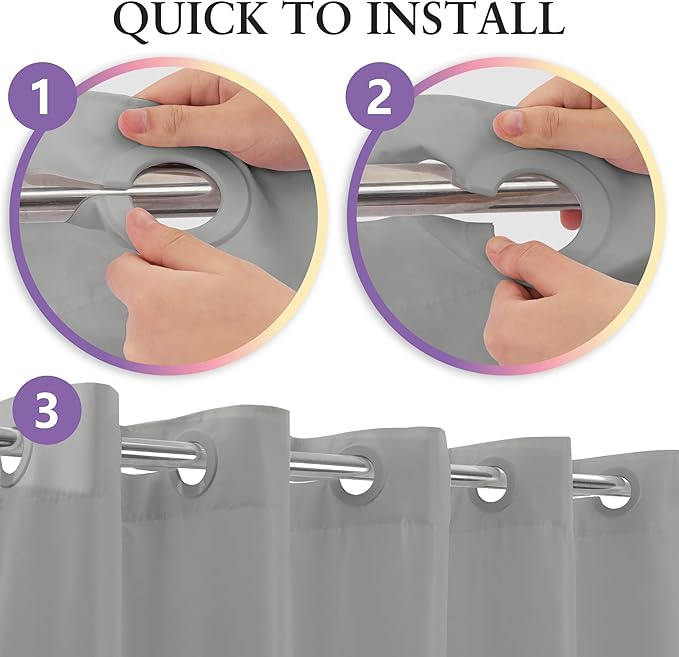 QUICK TO INSTALL

1

2

3