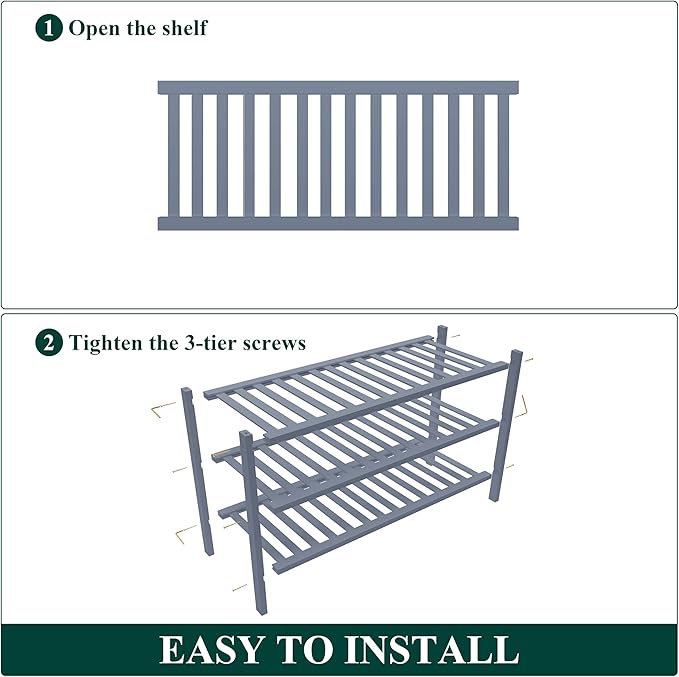 1 Open the shelf

2 Tighten the 3-tier screws

EASY TO INSTALL