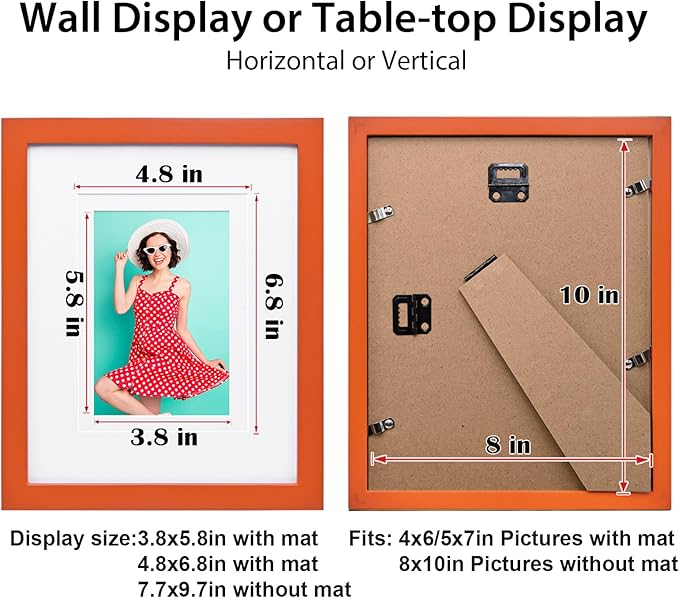 Wall Display or Table-top Display

Horizontal or Vertical

4.8 in

5.8 in

6.8 in

3.8 in

10 in

8 in

Display size:3.8x5.8in with mat
4.8x6.8in with mat
7.7x9.7in without mat

Fits: 4x6/5x7in Pictures with mat
8x10in Pictures without mat