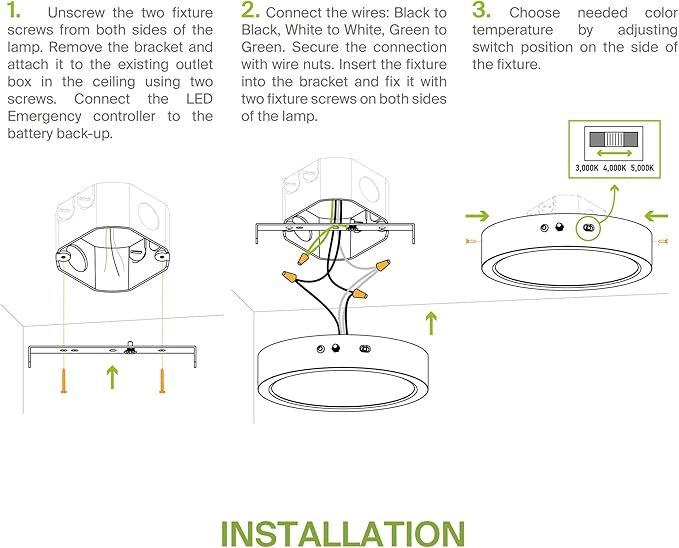 1. Unscrew the two fixture screws from both sides of the lamp. Remove the bracket and attach it to the existing outlet box in the ceiling using two screws. Connect the LED Emergency controller to the battery back-up.

2. Connect the wires: Black to Black, White to White, Green to Green. Secure the connection with wire nuts. Insert the fixture into the bracket and fix it with two fixture screws on both sides of the lamp.

3. Choose needed color temperature by adjusting switch position on the side of the fixture.

3,000K 4,000K 5,000K

INSTALLATION