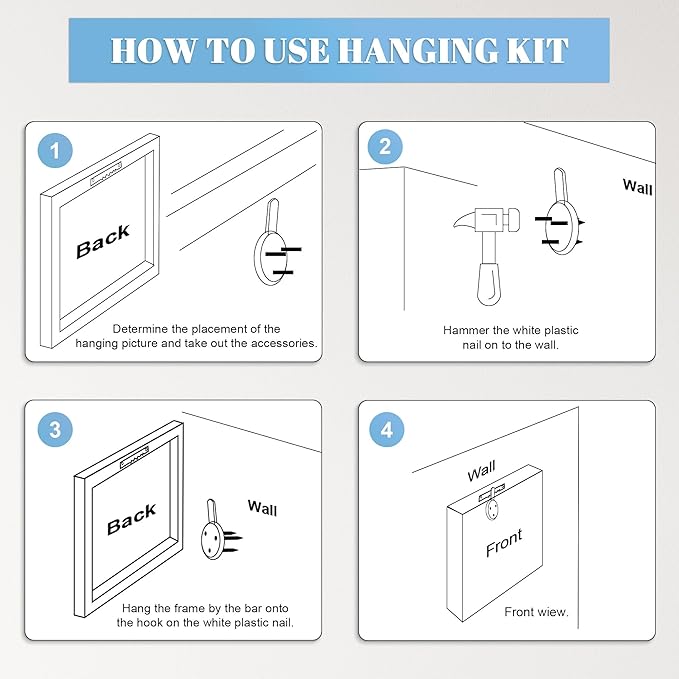 HOW TO USE HANGING KIT

1

Back

Determine the placement of the hanging picture and take out the accessories.

2

Wall

Hammer the white plastic nail on to the wall.

3

Back

Wall

Hang the frame by the bar onto the hook on the white plastic nail.

4

Wall

Front

Front wiew.