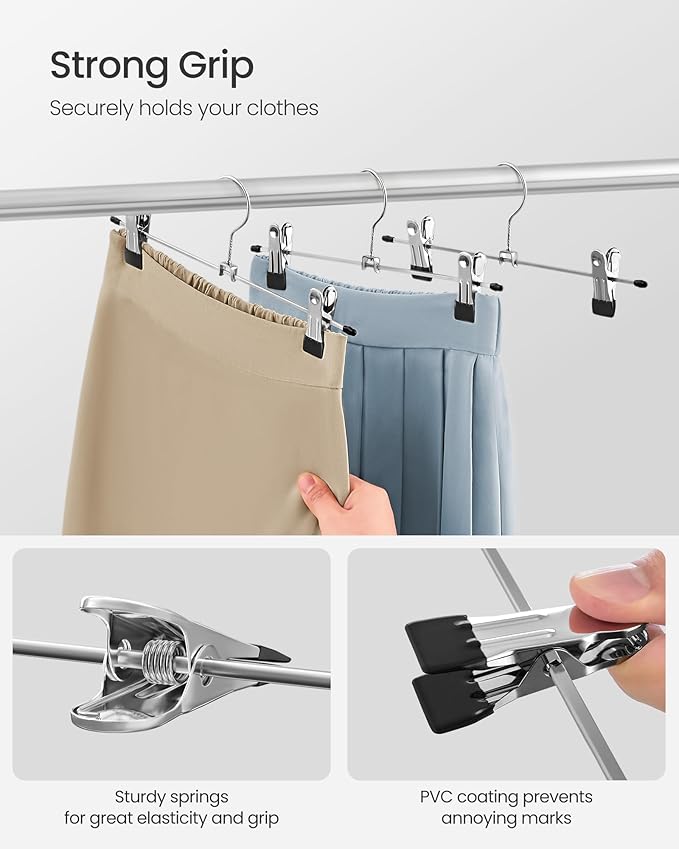 Strong Grip

Securely holds your clothes

Sturdy springs for great elasticity and grip

PVC coating prevents annoying marks