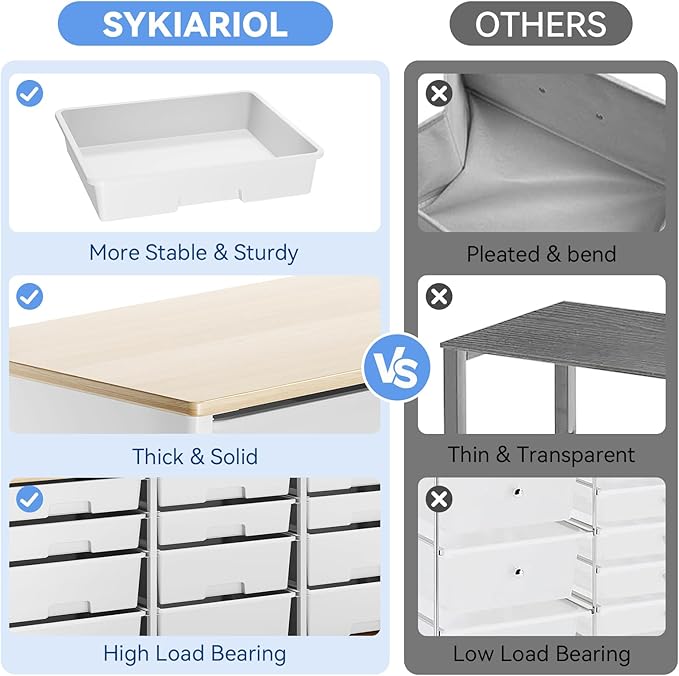 SYKIARIOL

More Stable & Sturdy

Thick & Solid

High Load Bearing

VS

OTHERS

Pleated & bend

Thin & Transparent

Low Load Bearing