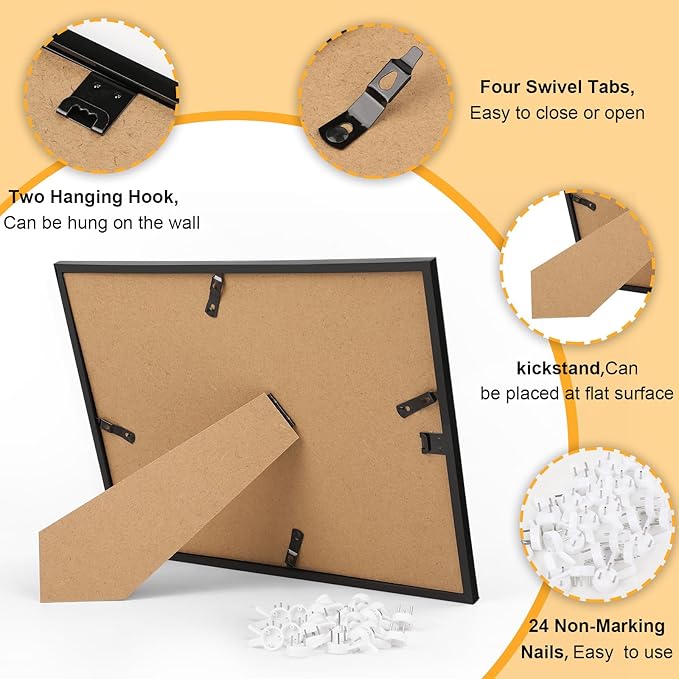 Four Swivel Tabs,
Easy to close or open

Two Hanging Hook,
Can be hung on the wall

kickstand,Can
be placed at flat surface

24 Non-Marking
Nails, Easy to use