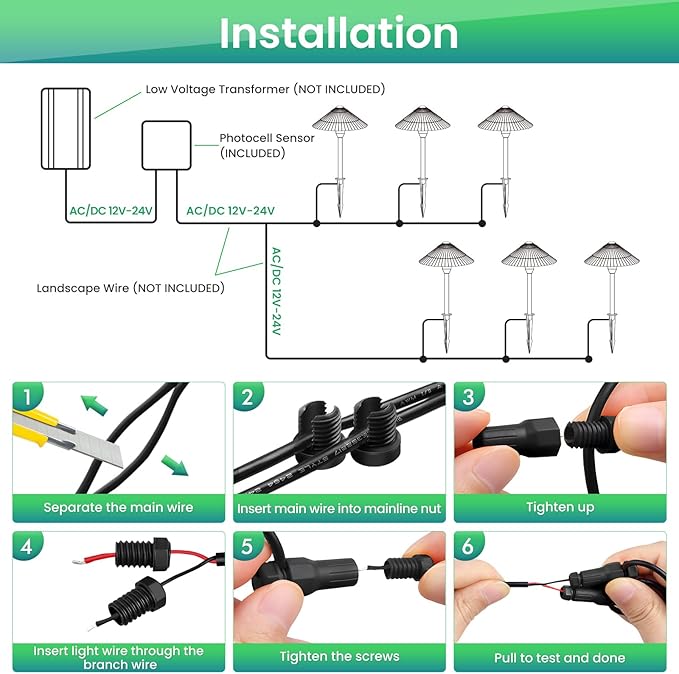 Installation

Low Voltage Transformer (NOT INCLUDED)

Photocell Sensor (INCLUDED)

AC/DC 12V-24V

AC/DC 12V-24V

AC/DC 12V-24V

Landscape Wire (NOT INCLUDED)

1
Separate the main wire

2
Insert main wire into mainline nut

3
Tighten up

4
Insert light wire through the branch wire

5
Tighten the screws

6
Pull to test and done