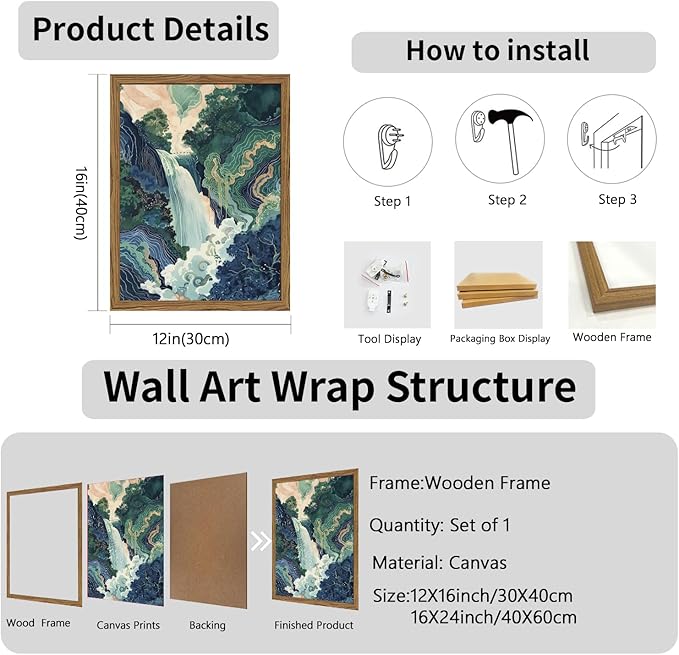 Product Details

16in(40cm)

12in(30cm)

How to install

Step 1

Step 2

Step 3

Tool Display

Packaging Box Display

Wooden Frame

Wall Art Wrap Structure

Wood Frame

Canvas Prints

Backing

Finished Product

Frame:Wooden Frame

Quantity: Set of 1

Material: Canvas

Size:12X16inch/30X40cm
16X24inch/40X60cm