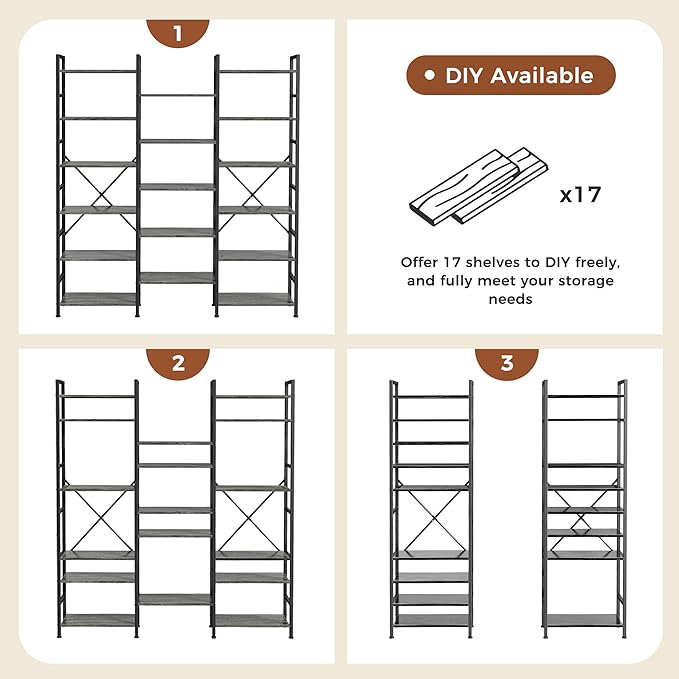 1

• DIY Available

x17

Offer 17 shelves to DIY freely, and fully meet your storage needs

2

3