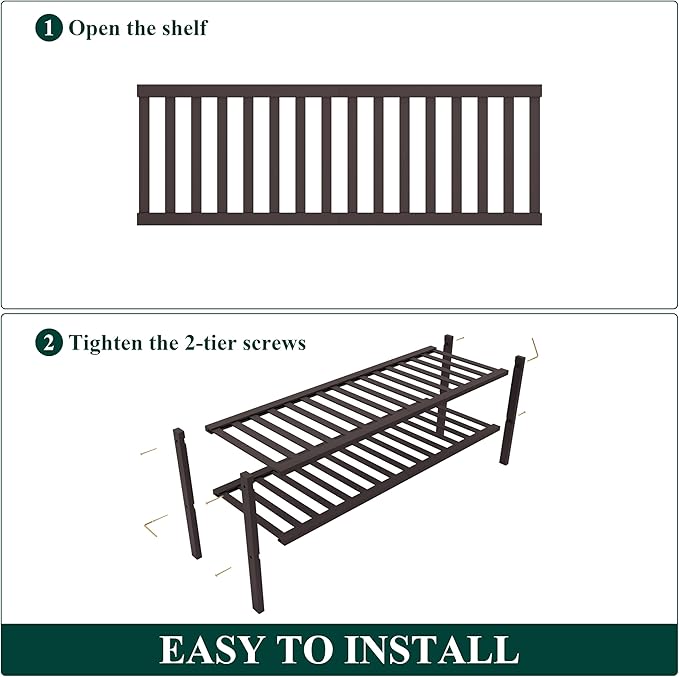 1 Open the shelf

2 Tighten the 2-tier screws

EASY TO INSTALL