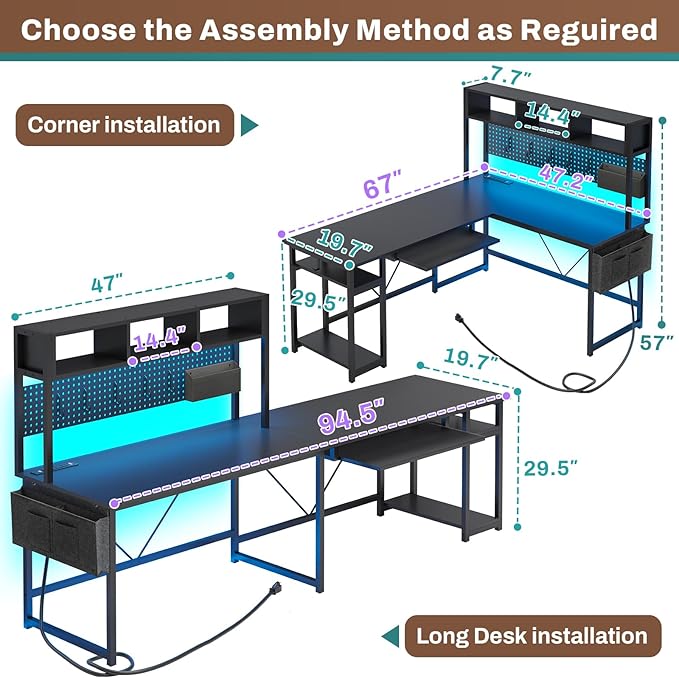 Choose the Assembly Method as Reguired

Corner installation

7.7"

14.4"

67"

47.2"

19.7"

29.5"

57"

47"

14.4"

19.7"

94.5"

29.5"

Long Desk installation