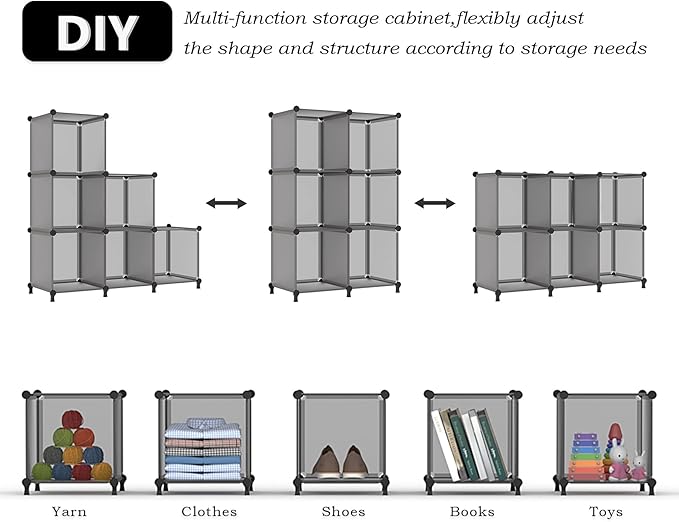 DIY

Multi-function storage cabinet,flexibly adjust the shape and structure according to storage needs

Yarn

Clothes

Shoes

Books

Toys