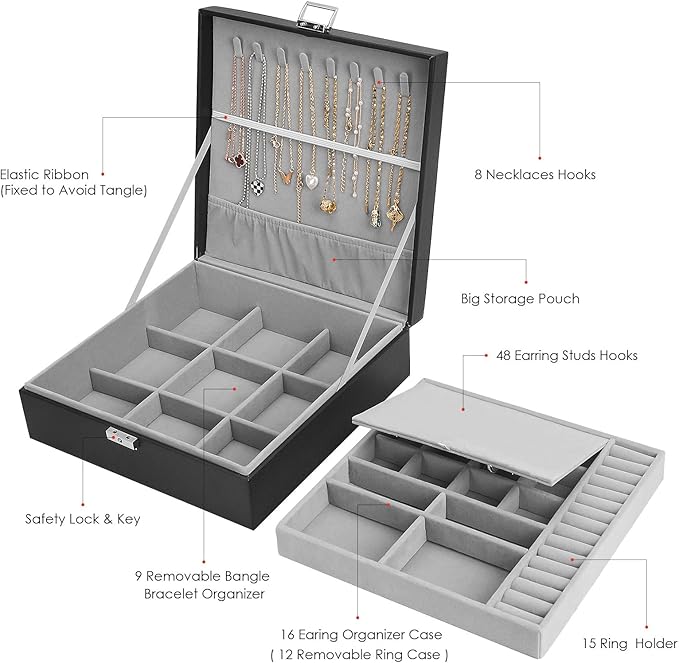 Elastic Ribbon
(Fixed to Avoid Tangle)

8 Necklaces Hooks

Big Storage Pouch

48 Earring Studs Hooks

Safety Lock & Key

9 Removable Bangle
Bracelet Organizer

16 Earing Organizer Case
( 12 Removable Ring Case )

15 Ring Holder