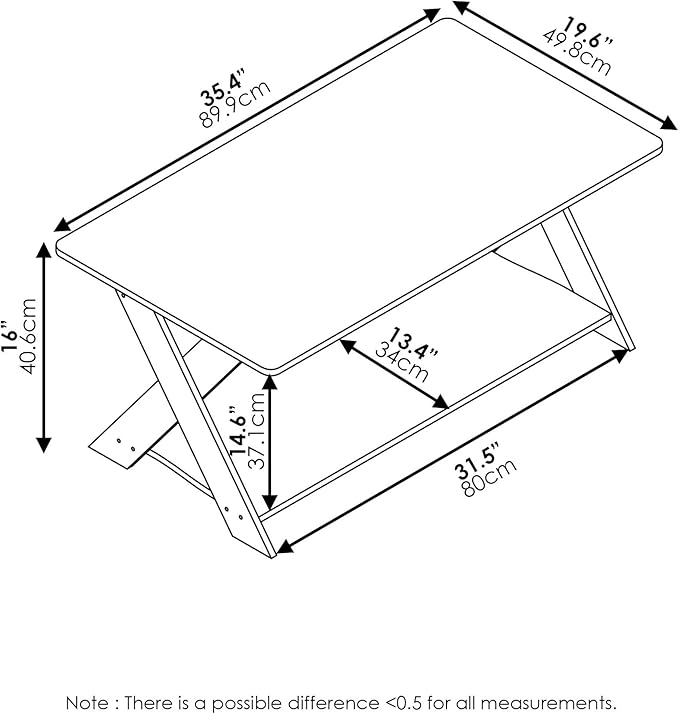 35.4"
89.9cm

19.6"
49.8cm

16"
40.6cm

13.4"
34cm

14.6"
37.1cm

31.5"
80cm

Note : There is a possible difference <0.5 for all measurements.