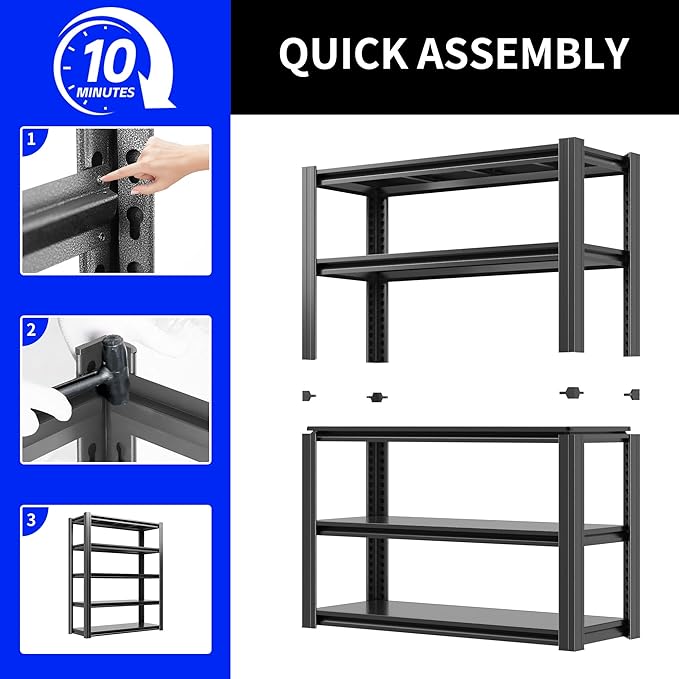 10 MINUTES

QUICK ASSEMBLY

1

2

3