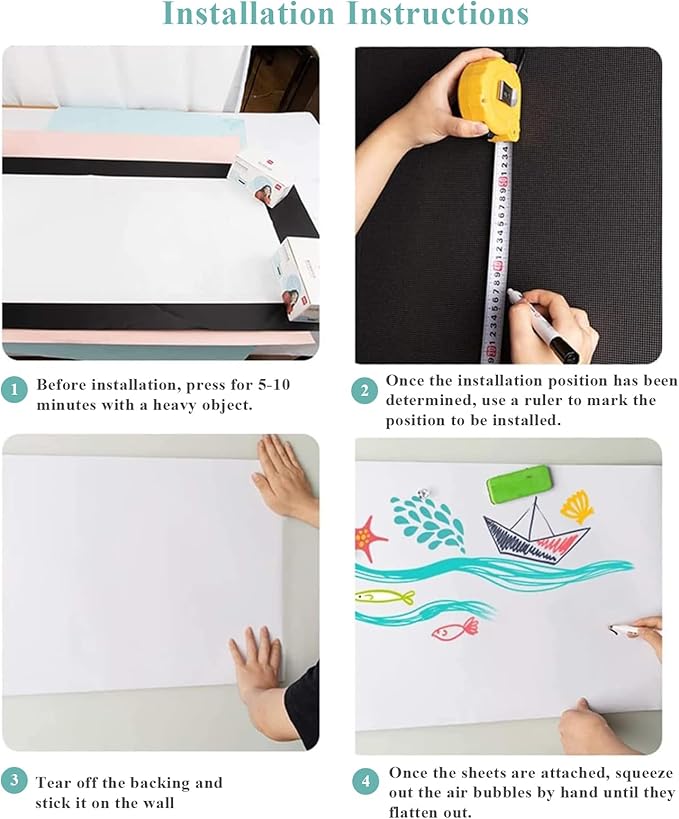 Installation Instructions

1 Before installation, press for 5-10 minutes with a heavy object.

2 Once the installation position has been determined, use a ruler to mark the position to be installed.

3 Tear off the backing and stick it on the wall

4 Once the sheets are attached, squeeze out the air bubbles by hand until they flatten out.