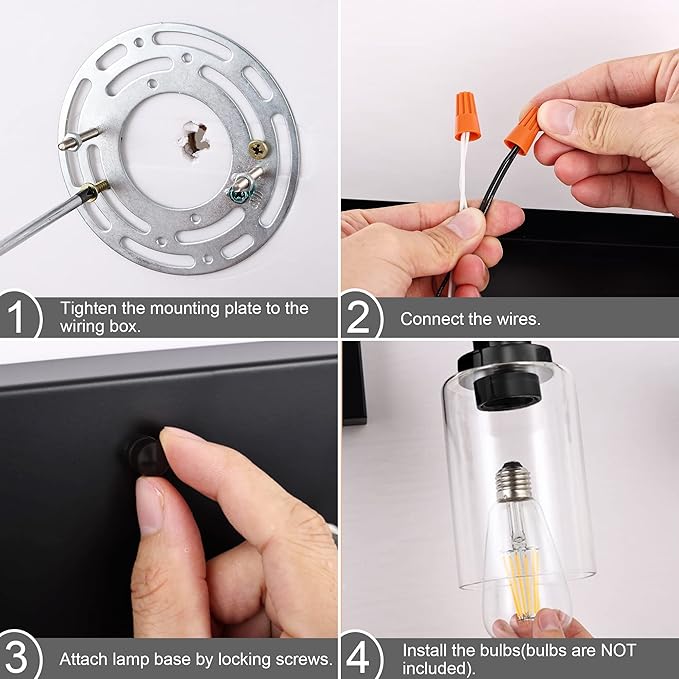 1 Tighten the mounting plate to the wiring box.

2 Connect the wires.

3 Attach lamp base by locking screws.

4 Install the bulbs(bulbs are NOT included).