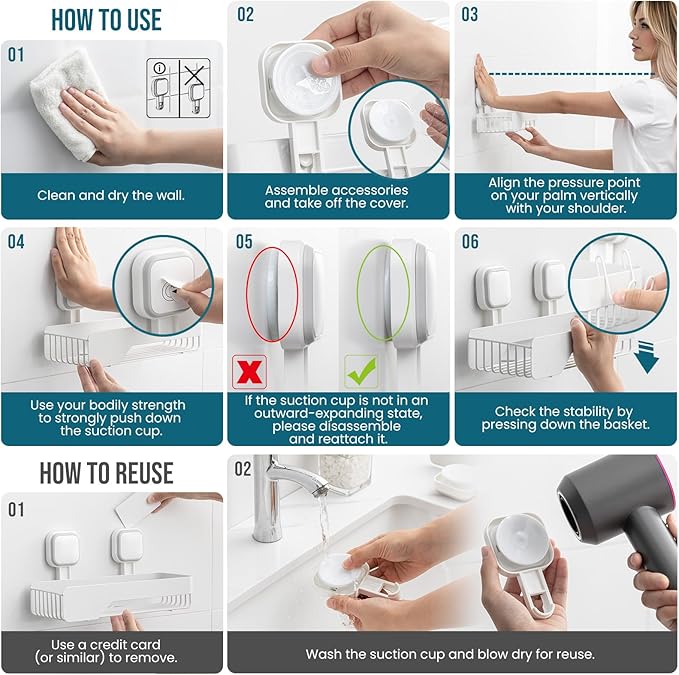 HOW TO USE

01

Clean and dry the wall.

02

Assemble accessories and take off the cover.

03

Align the pressure point on your palm vertically with your shoulder.

04

Use your bodily strength to strongly push down the suction cup.

05

If the suction cup is not in an outward-expanding state, please disassemble and reattach it.

06

Check the stability by pressing down the basket.

HOW TO REUSE

01

Use a credit card (or similar) to remove.

02

Wash the suction cup and blow dry for reuse.