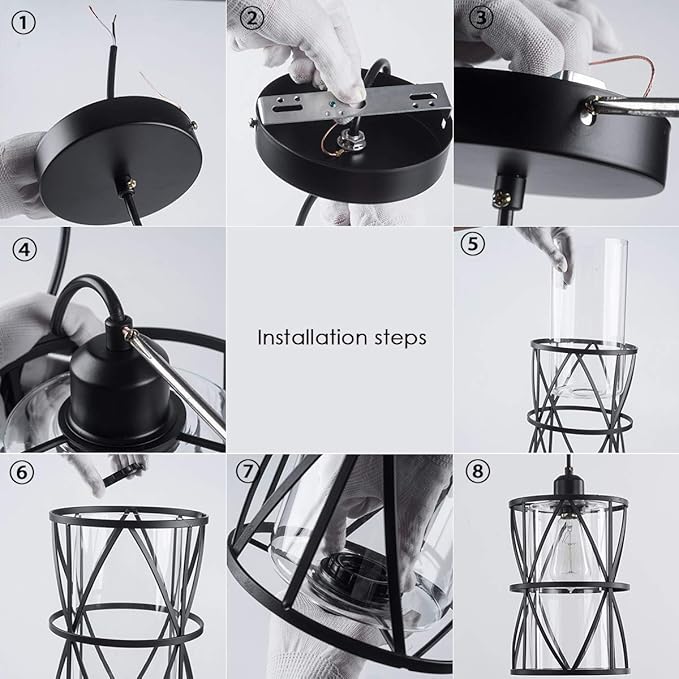 ①

②

③

④

Installation steps

⑤

⑥

⑦

⑧