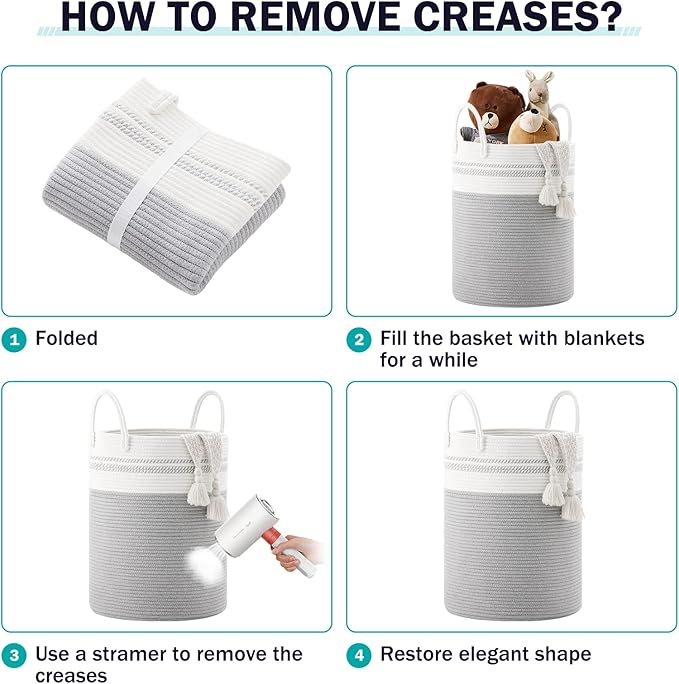 HOW TO REMOVE CREASES?

1 Folded

2 Fill the basket with blankets for a while

3 Use a stramer to remove the creases

4 Restore elegant shape